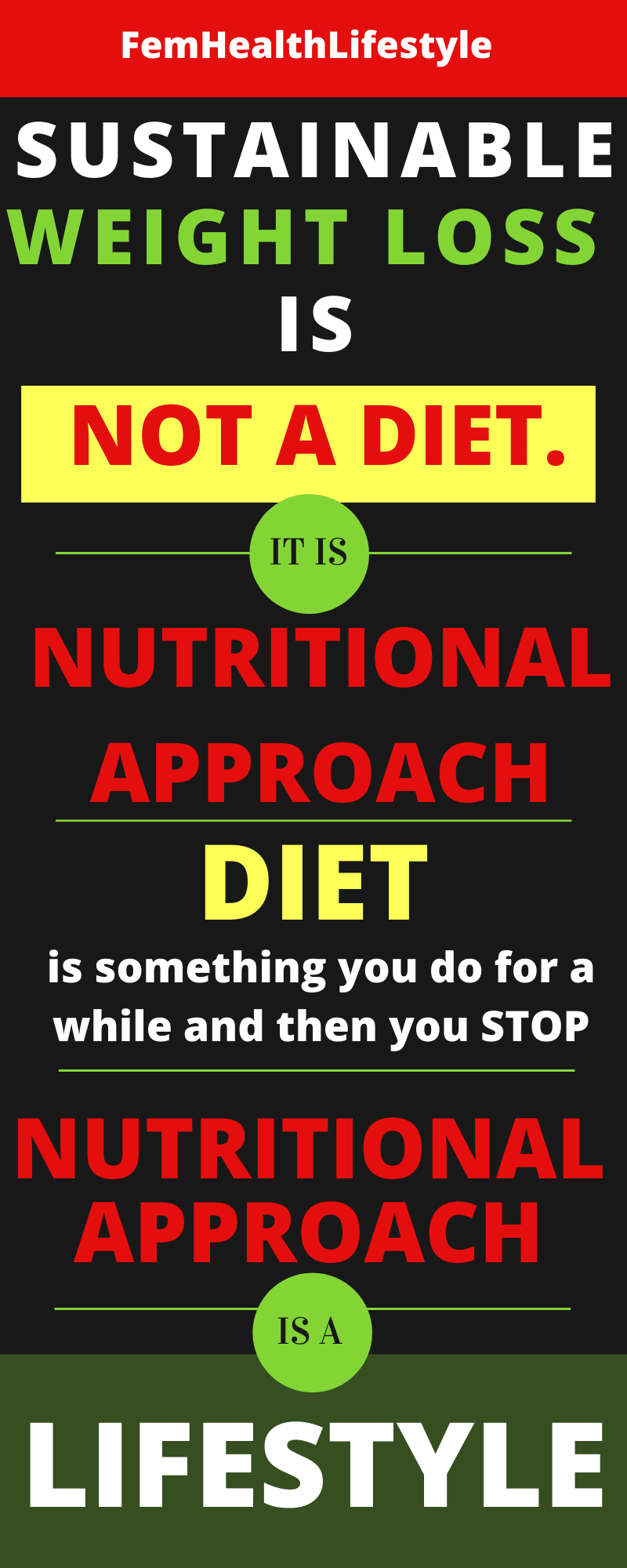 FemHealthLifestyle

SUSTAINABLE WEIGHT LOSS IS

NOT A DIET.

IT IS

NUTRITIONAL APPROACH

DIET

is something you do for a while and then you STOP

NUTRITIONAL APPROACH

IS A

LIFESTYLE